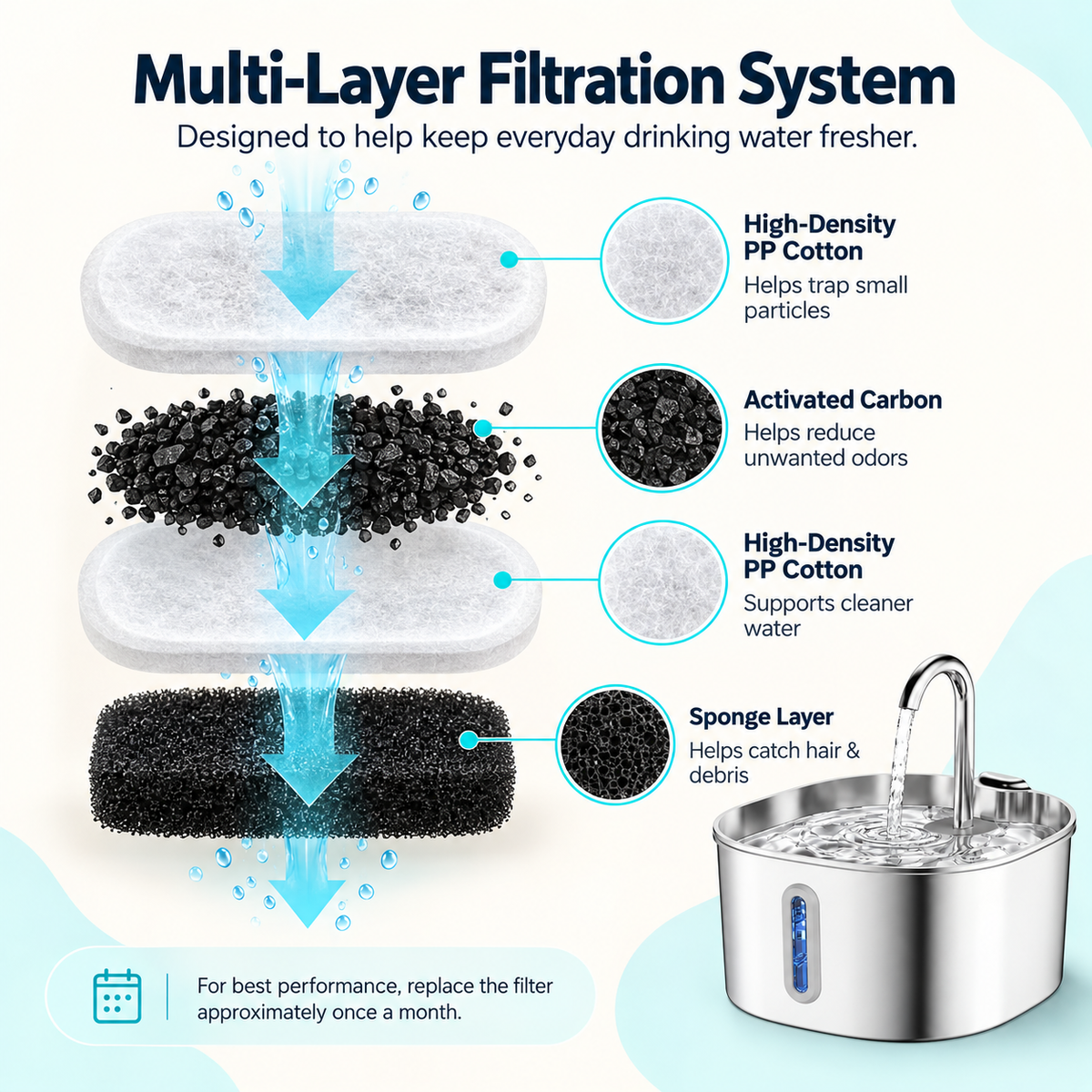 Multi-Layer Filtration System

Designed to help keep everyday drinking water fresher.

High-Density PP Cotton
Helps trap small particles

Activated Carbon
Helps reduce unwanted odors

High-Density PP Cotton
Supports cleaner water

Sponge Layer
Helps catch hair & debris

For best performance, replace the filter approximately once a month.