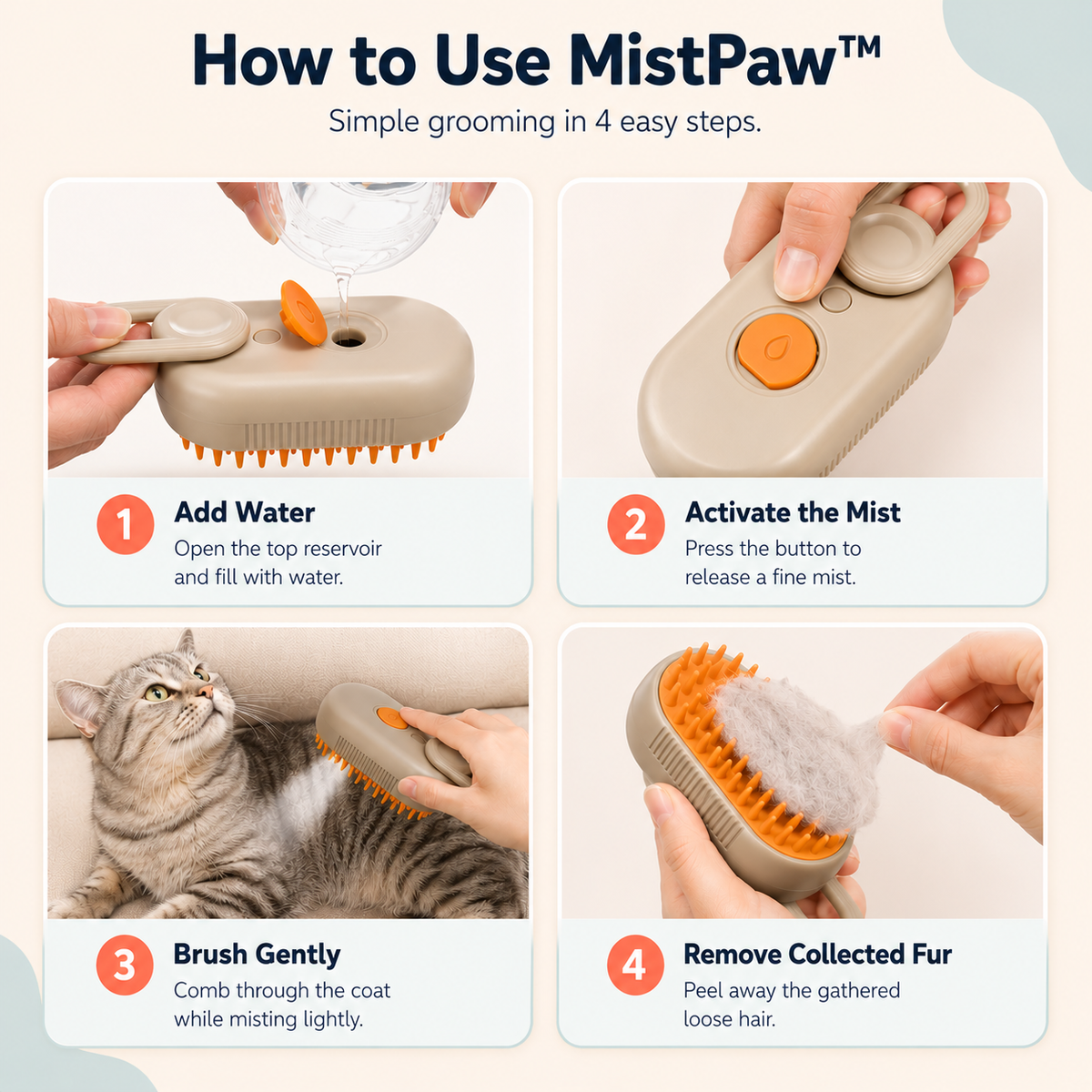 How to Use MistPaw™
Simple grooming in 4 easy steps.

1 Add Water
Open the top reservoir and fill with water.

2 Activate the Mist
Press the button to release a fine mist.

3 Brush Gently
Comb through the coat while misting lightly.

4 Remove Collected Fur
Peel away the gathered loose hair.